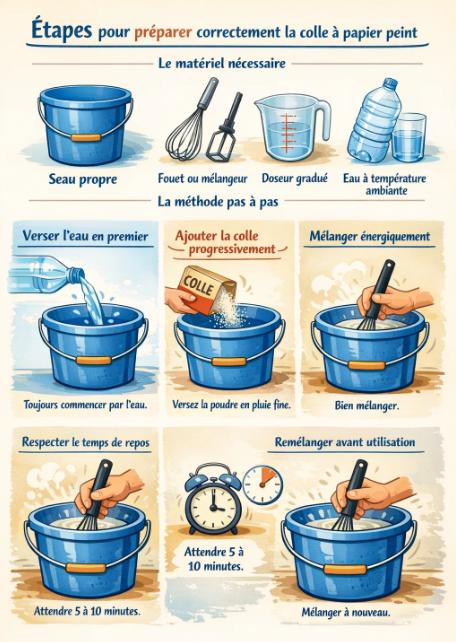 Étapes pour préparer correctement la colle à papier peint

Le matériel nécessaire

Seau propre

Fouet ou mélangeur

Doseur gradué

Eau à température ambiante

La méthode pas à pas

Verser l'eau en premier

Toujours commencer par l'eau.

Ajouter la colle progressivement

COLLE

Versez la poudre en pluie fine.

Mélanger énergiquement

Bien mélanger.

Respecter le temps de repos

Attendre 5 à 10 minutes.

Attendre 5 à 10 minutes.

Remélanger avant utilisation

Mélanger à nouveau.